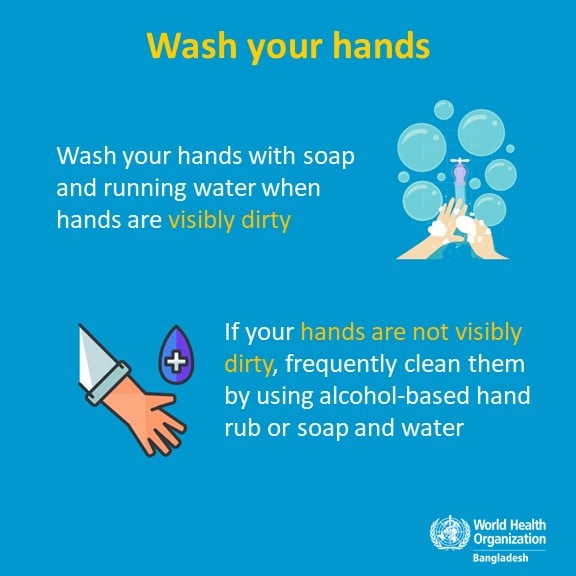 Wash your hands

Wash your hands with soap and running water when hands are visibly dirty

If your hands are not visibly dirty, frequently clean them by using alcohol-based hand rub or soap and water

World Health Organization
Bangladesh