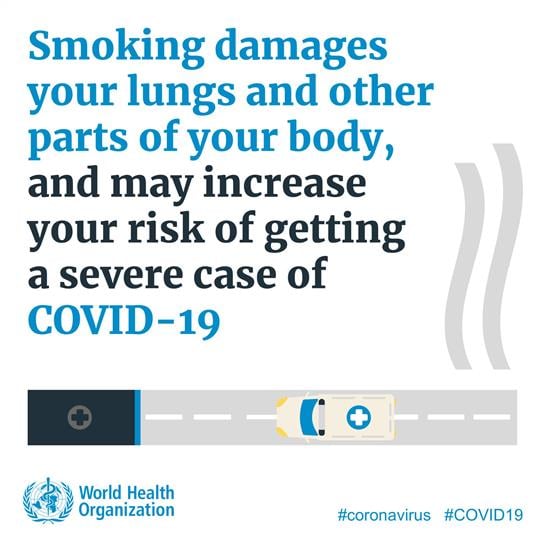 Smoking damages your lungs and other parts of your body, and may increase your risk of getting a severe case of COVID-19

World Health Organization

#coronavirus #COVID19